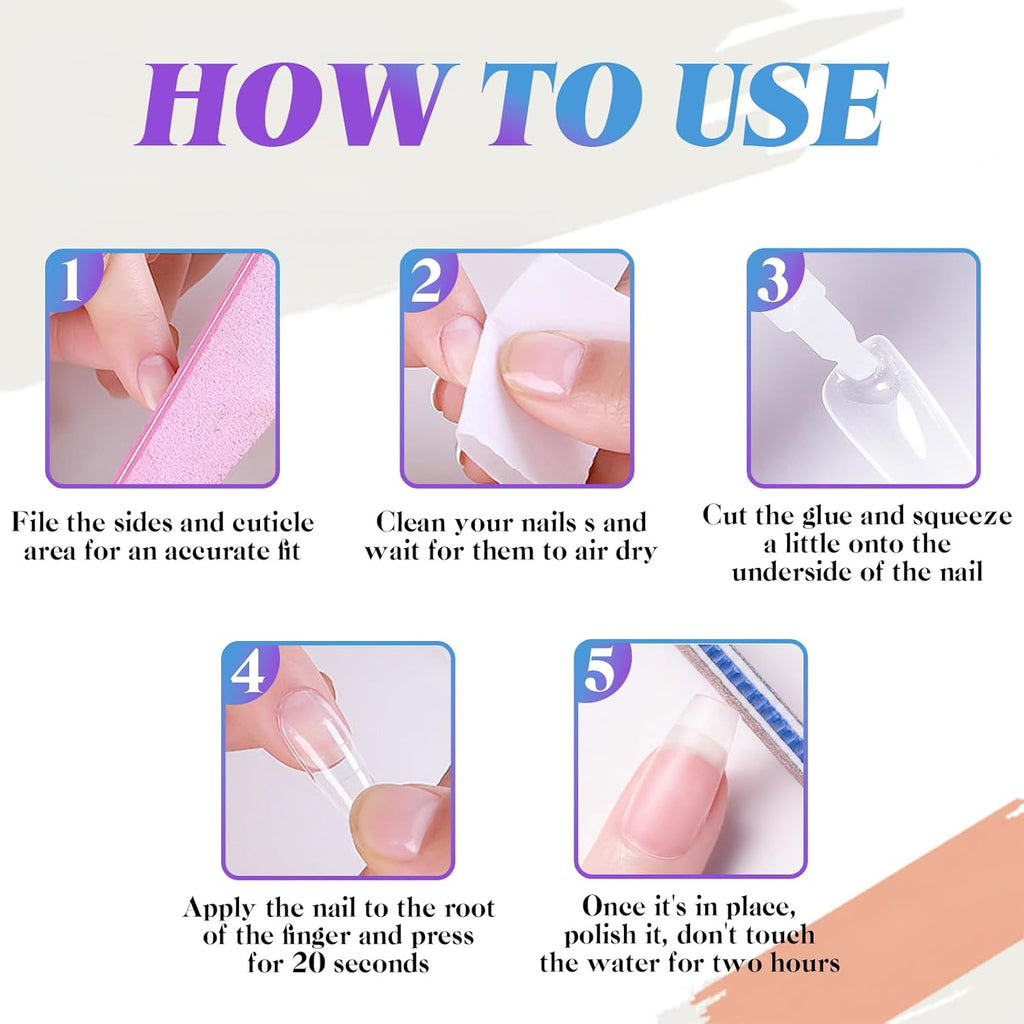 HOW TO USE

1

File the sides and cuticle area for an accurate fit

2

Clean your nails s and wait for them to air dry

3

Cut the glue and squeeze a little onto the underside of the nail

4

Apply the nail to the root of the finger and press for 20 seconds

5

Once it's in place, polish it, don't touch the water for two hours