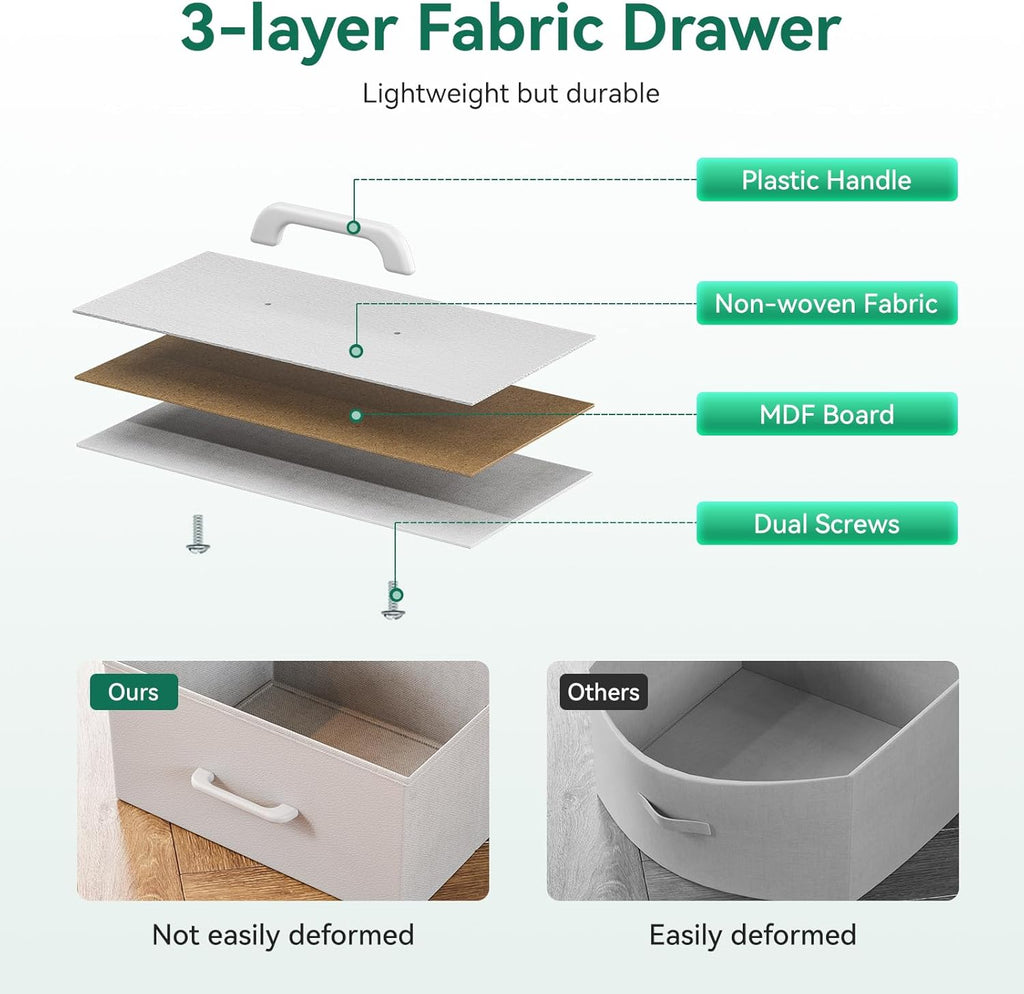 3-layer Fabric Drawer

Lightweight but durable

Plastic Handle

Non-woven Fabric

MDF Board

Dual Screws

Ours

Not easily deformed

Others

Easily deformed