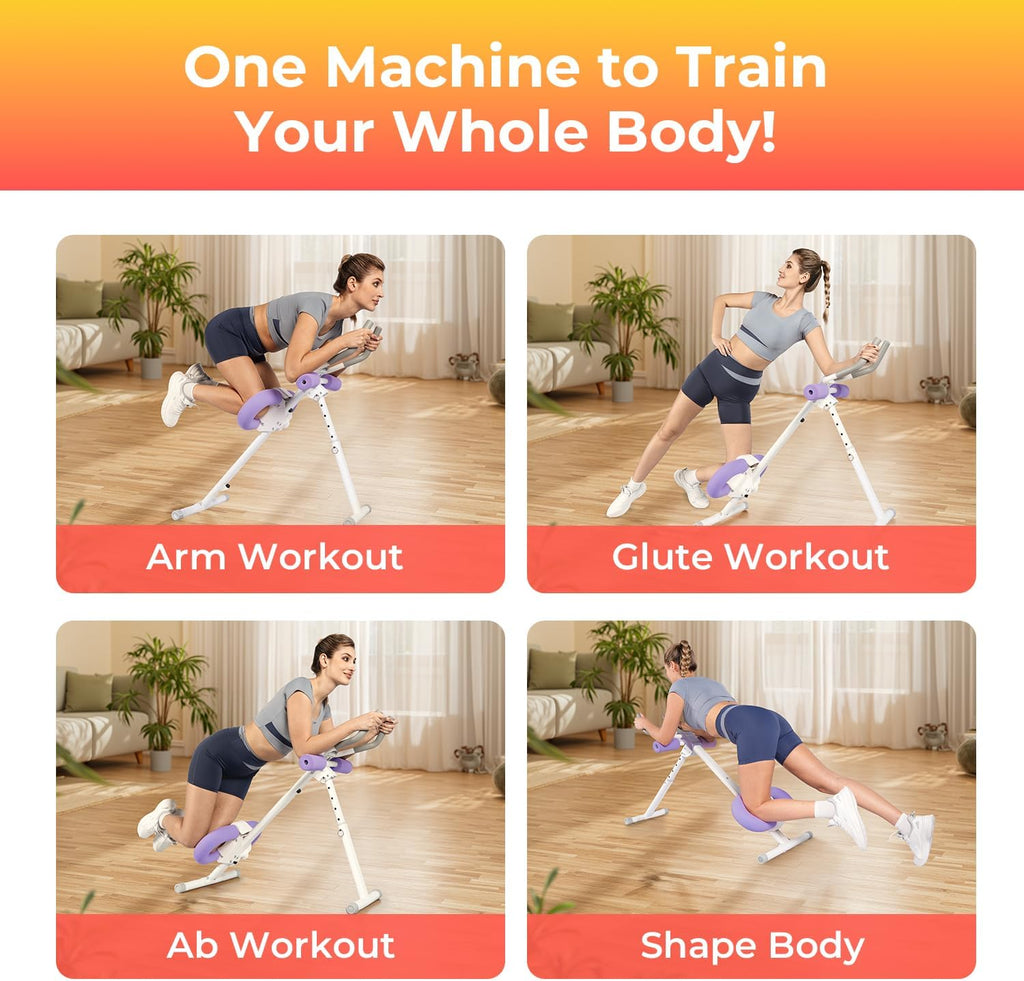 One Machine to Train Your Whole Body!

Arm Workout

Glute Workout

Ab Workout

Shape Body