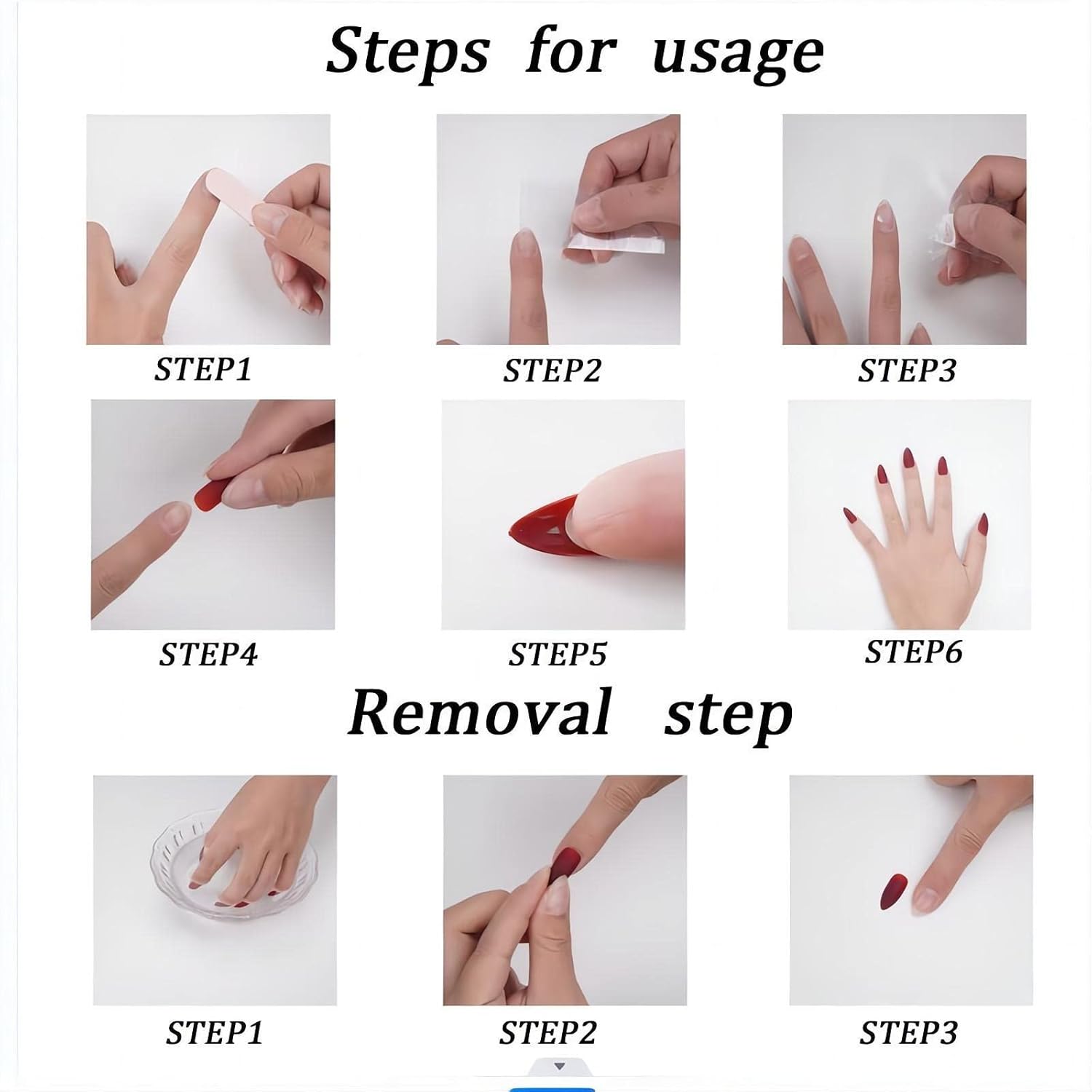 Steps for usage

STEP1

STEP2

STEP3

STEP4

STEP5

STEP6

Removal step

STEP1

STEP2

STEP3