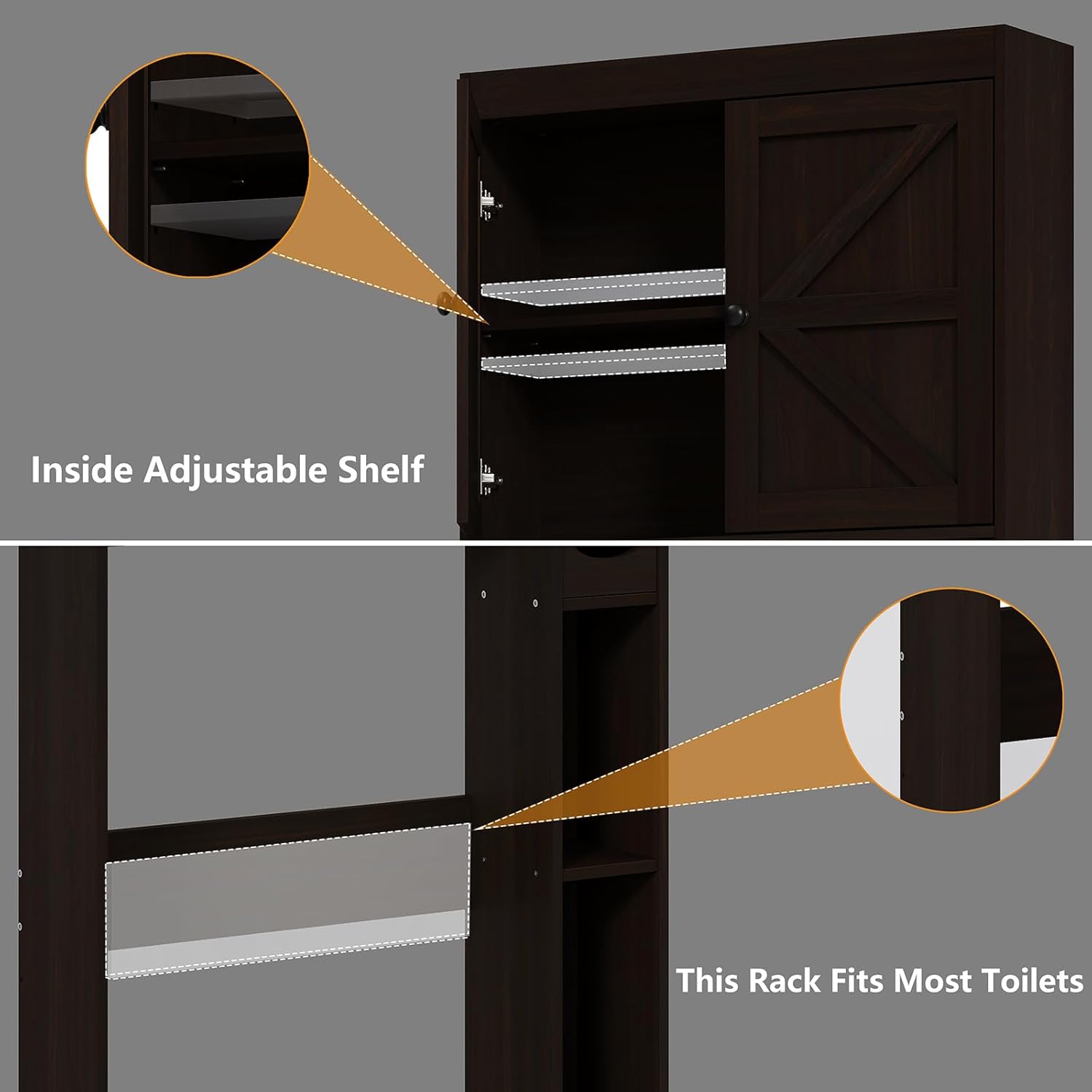 Inside Adjustable Shelf

This Rack Fits Most Toilets